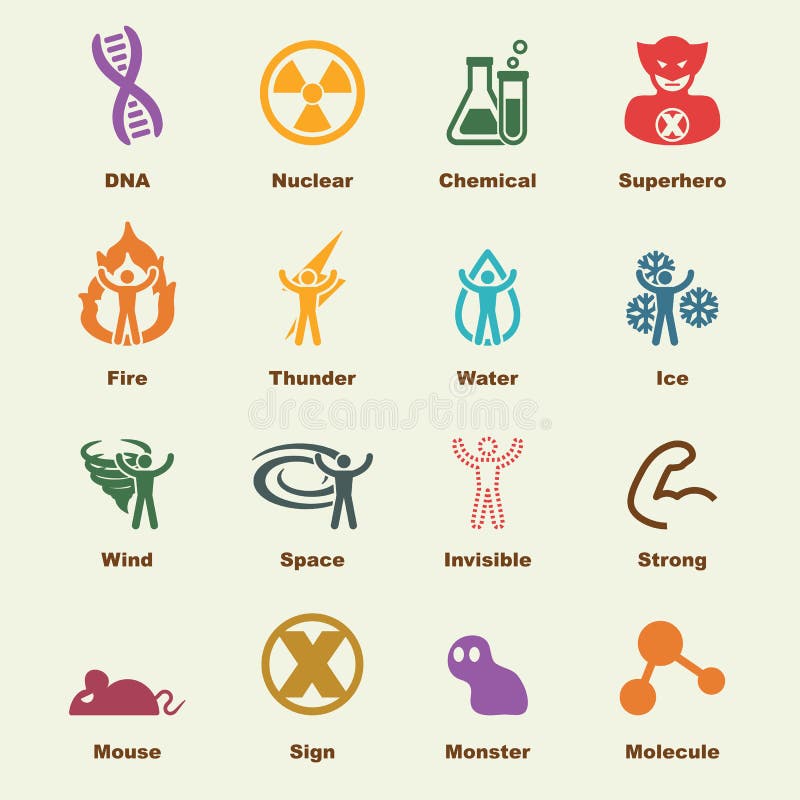 DNA

Nuclear

Chemical

Superhero

Fire

Thunder

Water

Ice

dreamstime

Wind

Space

Invisible

Strong

Mouse

Sign

Monster

Molecule