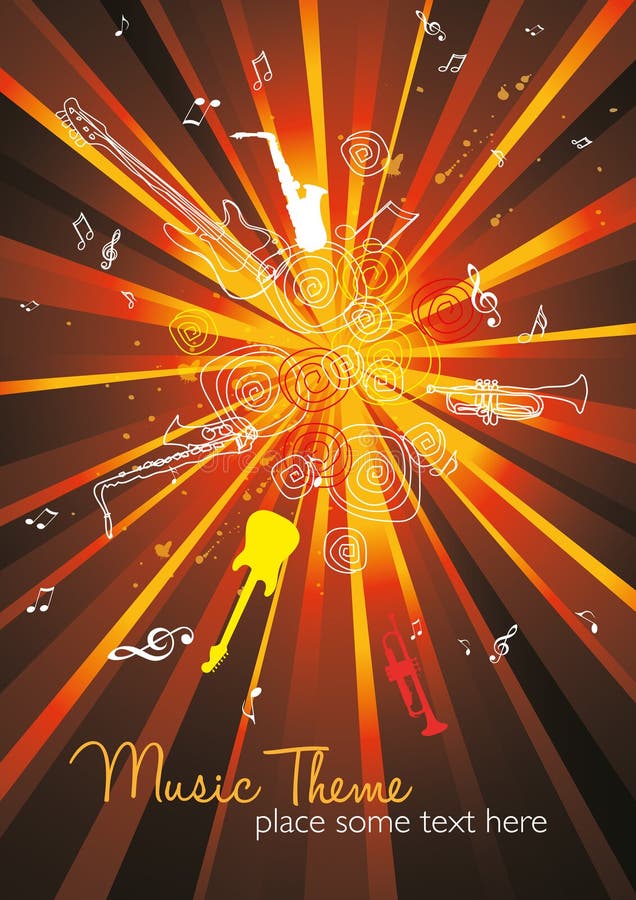 Music Theme
place some text here