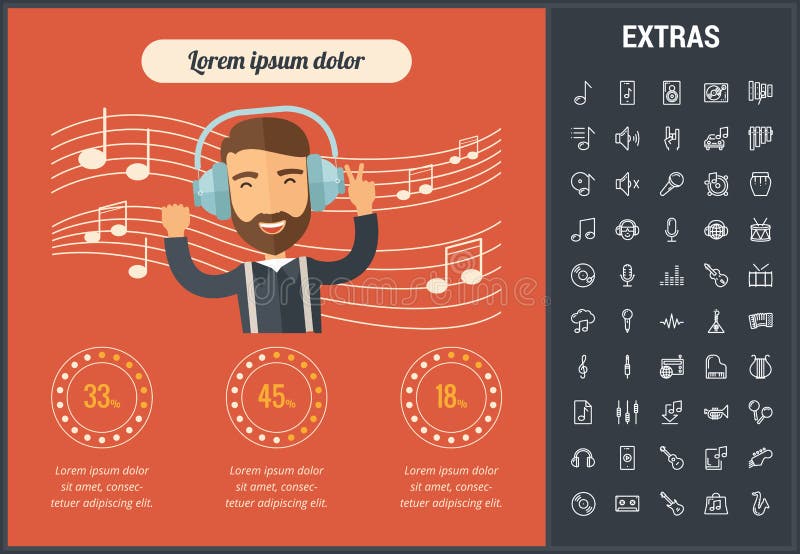 Lorem ipsum dolor

dreamstime

33%

45%

18%

Lorem ipsum dolor sit amet, consectetuer adipiscing elit.

Lorem ipsum dolor sit amet, consectetuer adipiscing elit.

Lorem ipsum dolor sit amet, consectetuer adipiscing elit.

EXTRAS