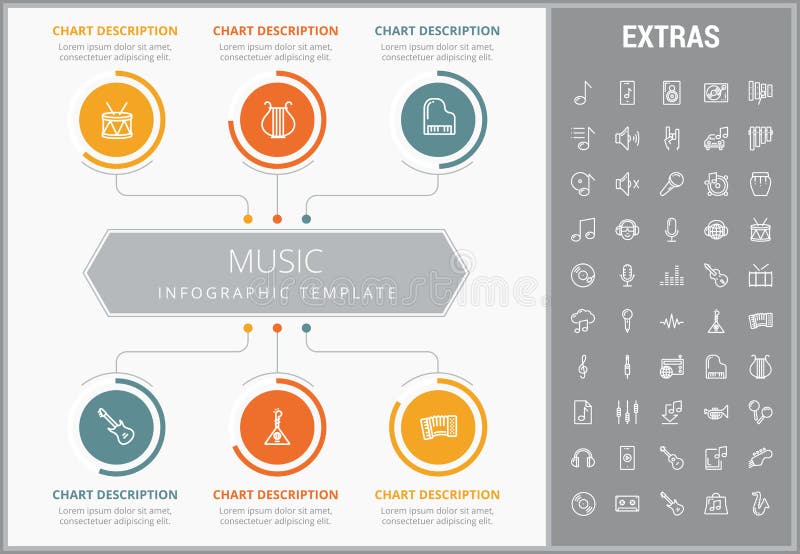 CHART DESCRIPTION
Lorem ipsum dolor sit amet, consectetuer adipiscing elit.

CHART DESCRIPTION
Lorem ipsum dolor sit amet, consectetuer adipiscing elit.

CHART DESCRIPTION
Lorem ipsum dolor sit amet, consectetuer adipiscing elit.

MUSIC
INFOGRAPHIC TEMPLATE

dreamstime

CHART DESCRIPTION
Lorem ipsum dolor sit amet, consectetuer adipiscing elit.

CHART DESCRIPTION
Lorem ipsum dolor sit amet, consectetuer adipiscing elit.

CHART DESCRIPTION
Lorem ipsum dolor sit amet, consectetuer adipiscing elit.

EXTRAS