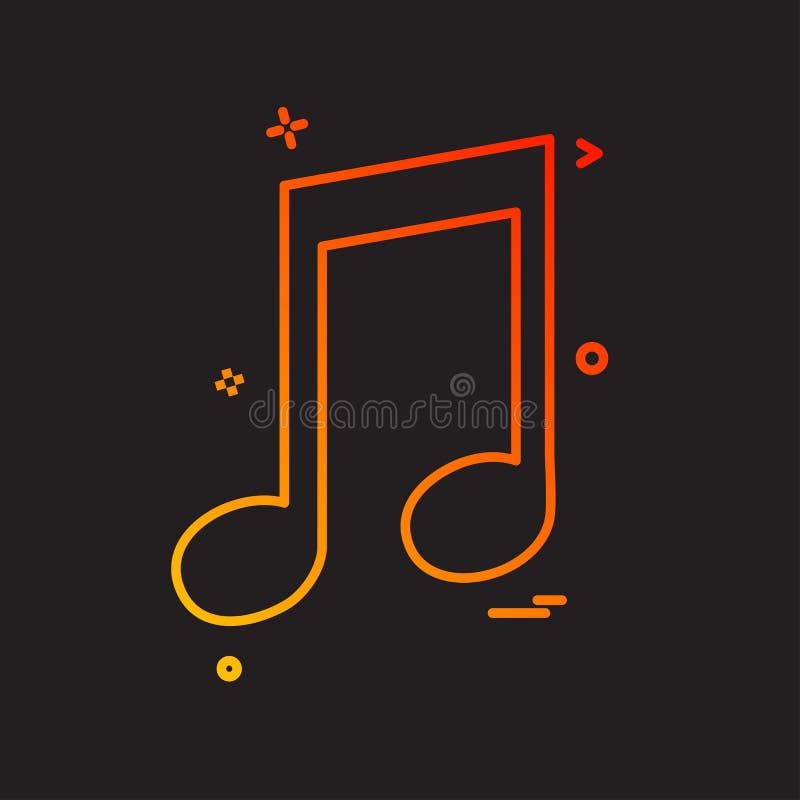 dreamstime