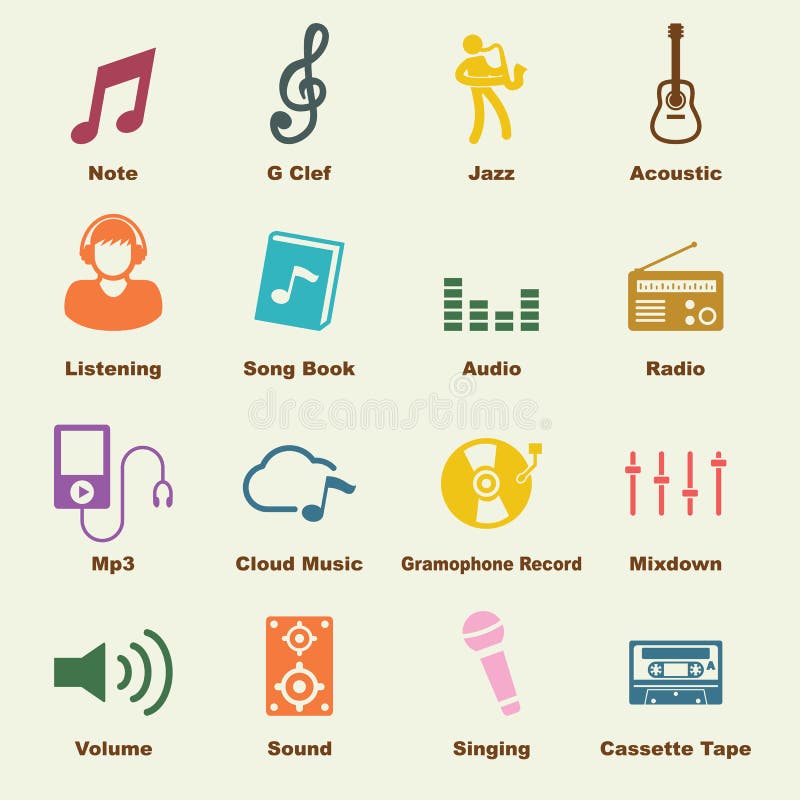 Note

G Clef

Jazz

Acoustic

Listening

Song Book

Audio

Radio

dreamstime

Mp3

Cloud Music

Gramophone Record

Mixdown

Volume

Sound

Singing

A

Cassette Tape