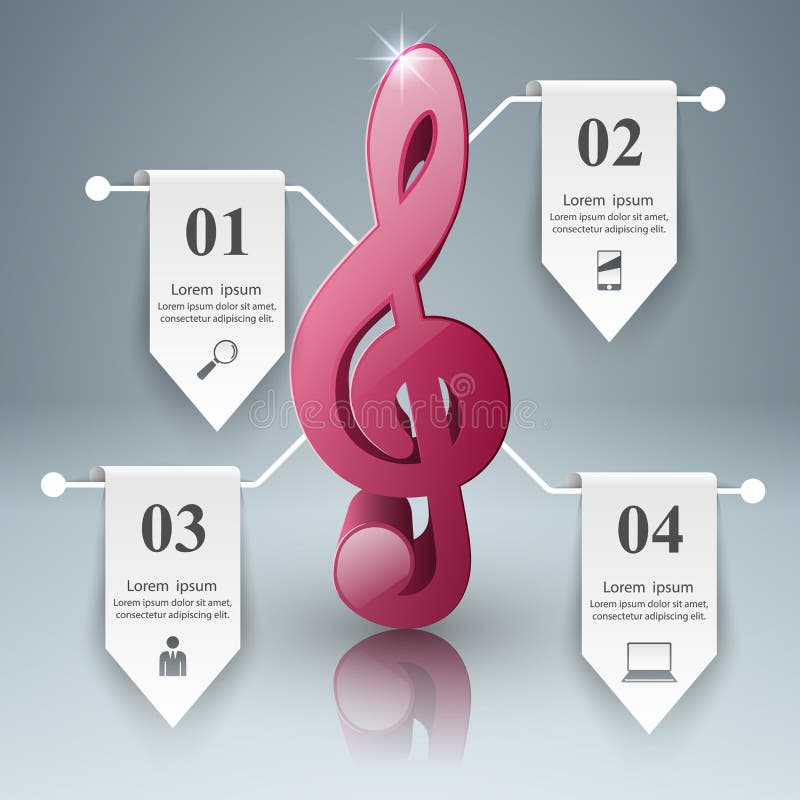 01

Lorem ipsum

Lorem ipsum dolor sit amet, consectetur adipiscing elit.

02

Lorem ipsum

Lorem ipsum dolor sit amet, consectetur adipiscing elit.

dreamstime

03

Lorem ipsum

Lorem ipsum dolor sit amet, consectetur adipiscing elit.

04

Lorem ipsum

Lorem ipsum dolor sit amet, consectetur adipiscing elit.