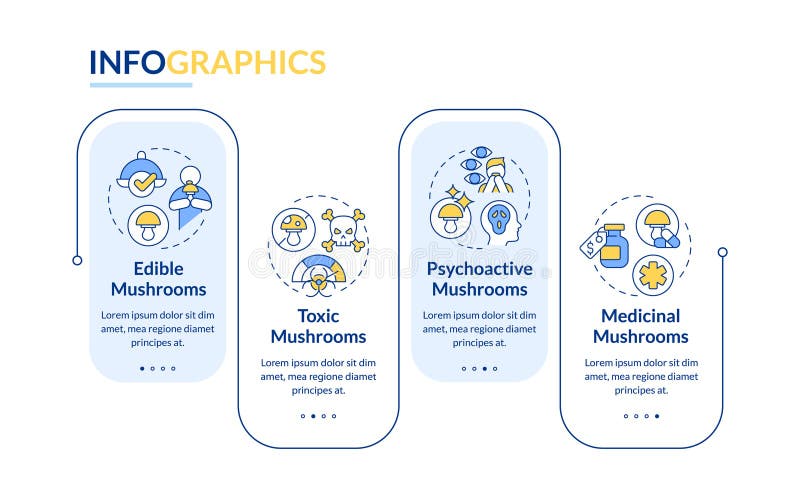 INFOGRAPHICS

Edible Mushrooms

Lorem ipsum dolor sit dim amet, mea regione diamet principes at.

Toxic Mushrooms

Lorem ipsum dolor sit dim amet, mea regione diamet principes at.

Psychoactive Mushrooms

Lorem ipsum dolor sit dim amet, mea regione diamet principes at.

Medicinal Mushrooms

Lorem ipsum dolor sit dim amet, mea regione diamet principes at.