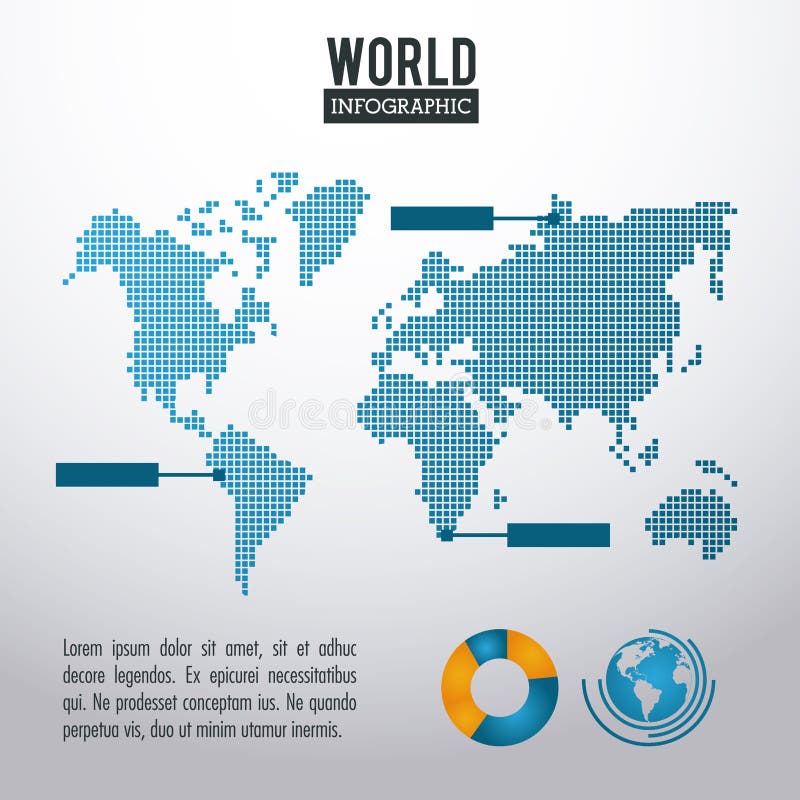 WORLD
INFOGRAPHIC

dreamstime

Lorem ipsum dolor sit amet, sit et adhuc decore legendos. Ex epicurei necessitatibus qui. Ne prodesset conceptam ius. Ne quando perpetua vis, duo ut minim utamur inermis.