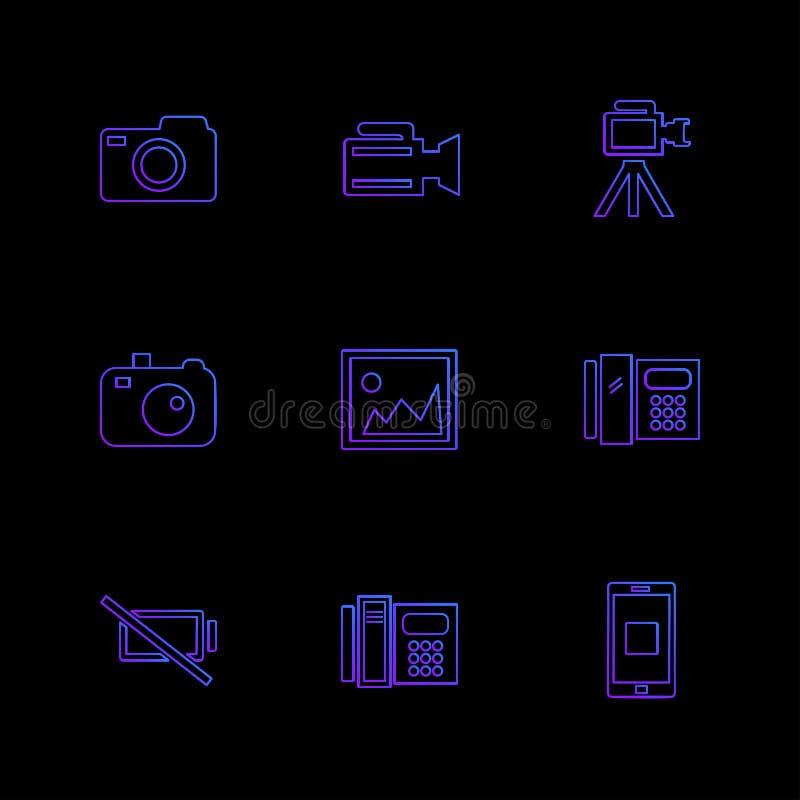 dreamstime®