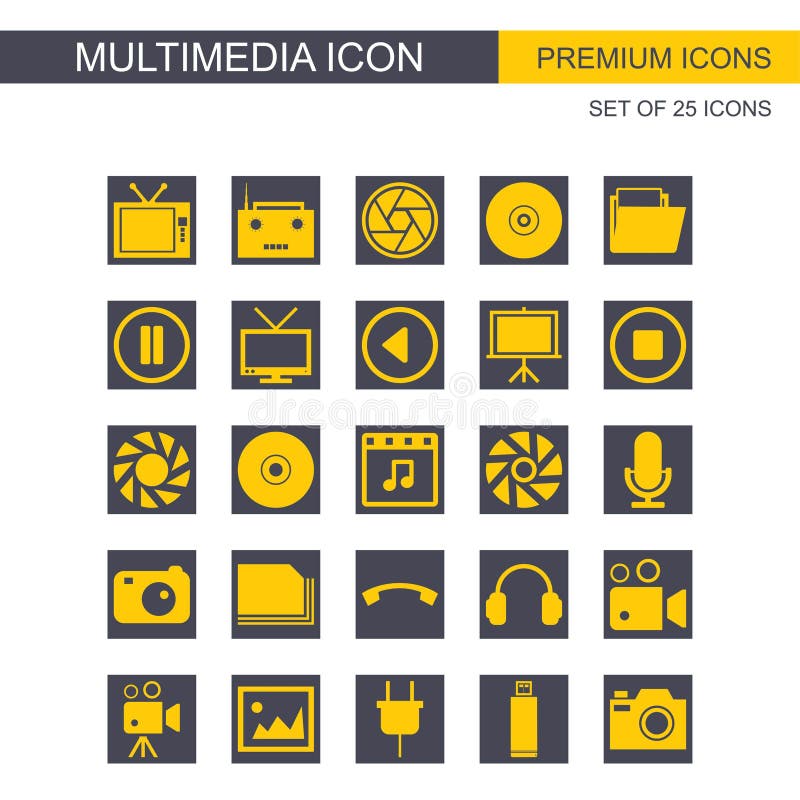 MULTIMEDIA ICON
PREMIUM ICONS
SET OF 25 ICONS

dreamstime