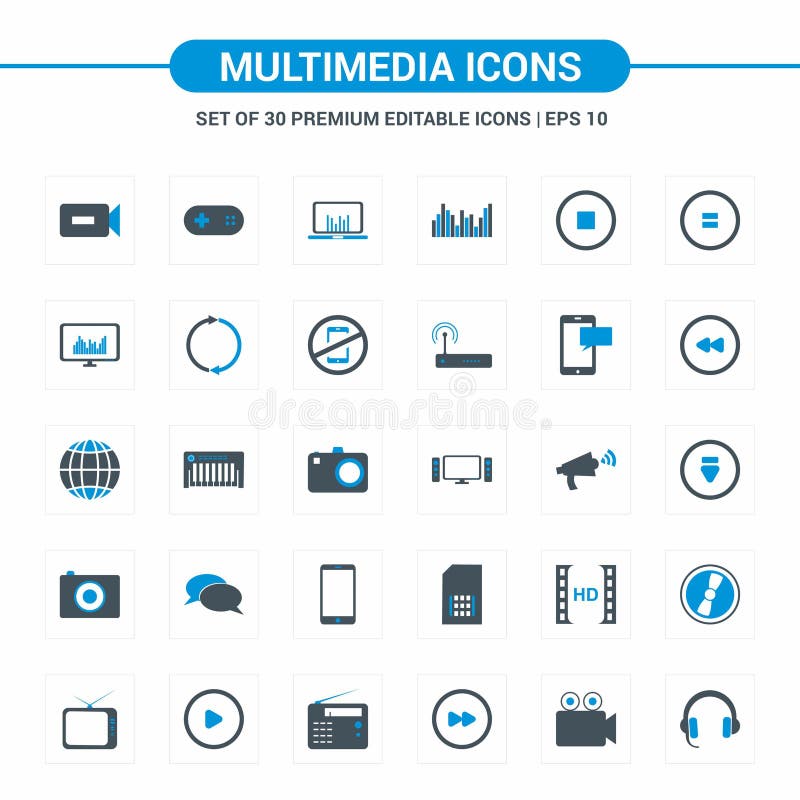 MULTIMEDIA ICONS

SET OF 30 PREMIUM EDITABLE ICONS | EPS 10

dreamstime

HD