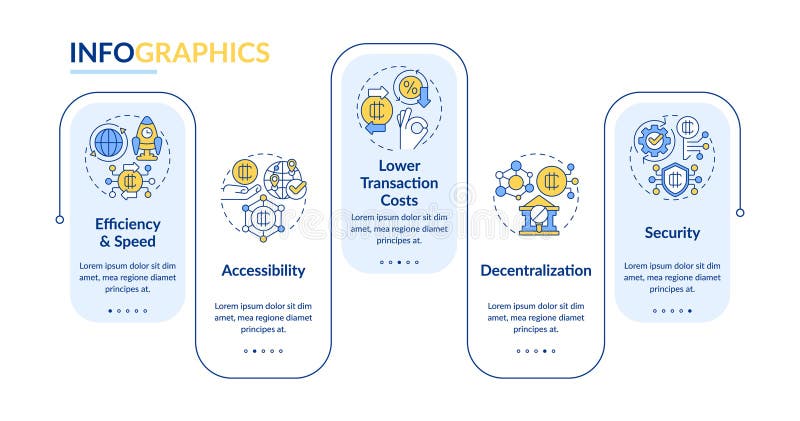 INFOGRAPHICS

Efficiency & Speed

Lorem ipsum dolor sit dim amet, mea regione diamet principes at.

Accessibility

Lorem ipsum dolor sit dim amet, mea regione diamet principes at.

Lower Transaction Costs

Lorem ipsum dolor sit dim amet, mea regione diamet principes at.

Decentralization

Lorem ipsum dolor sit dim amet, mea regione diamet principes at.

Security

Lorem ipsum dolor sit dim amet, mea regione diamet principes at.