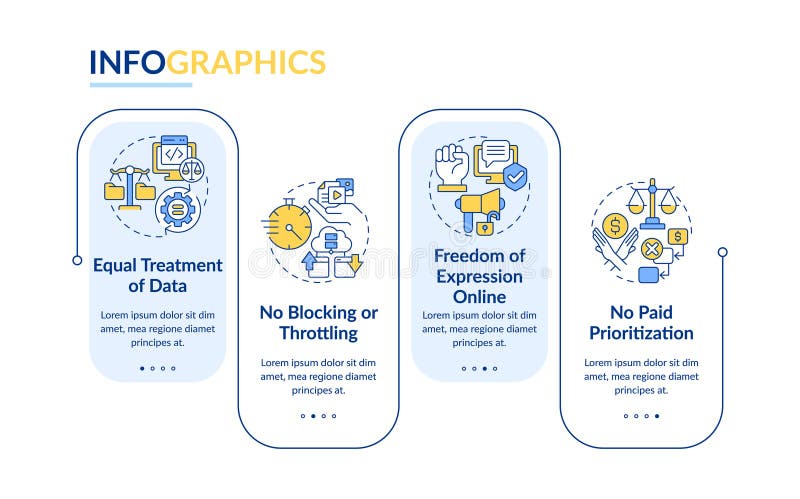 INFOGRAPHICS

Equal Treatment of Data

Lorem ipsum dolor sit dim amet, mea regione diamet principes at.

No Blocking or Throttling

Lorem ipsum dolor sit dim amet, mea regione diamet principes at.

Freedom of Expression Online

Lorem ipsum dolor sit dim amet, mea regione diamet principes at.

No Paid Prioritization

Lorem ipsum dolor sit dim amet, mea regione diamet principes at.