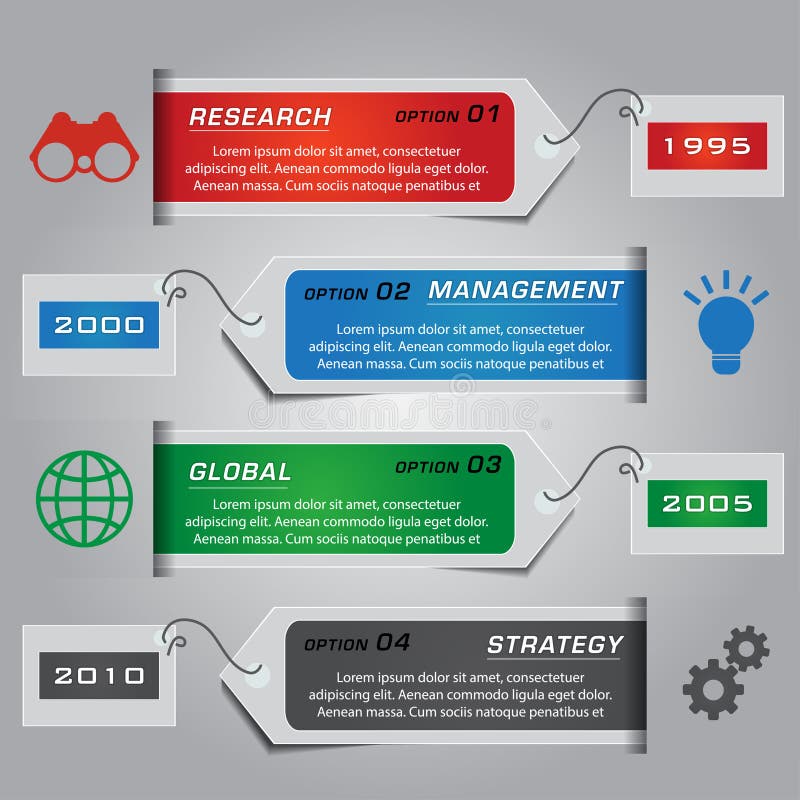 RESEARCH OPTION 01

Lorem ipsum dolor sit amet, consectetuer adipiscing elit. Aenean commodo ligula eget dolor. Aenean massa. Cum sociis natoque penatibus et

1995

2000

OPTION 02 MANAGEMENT

Lorem ipsum dolor sit amet, consectetuer adipiscing elit. Aenean commodo ligula eget dolor. Aenean massa. Cum sociis natoque penatibus et

dreamstime

GLOBAL OPTION 03

Lorem ipsum dolor sit amet, consectetuer adipiscing elit. Aenean commodo ligula eget dolor. Aenean massa. Cum sociis natoque penatibus et

2005

2010

OPTION 04 STRATEGY

Lorem ipsum dolor sit amet, consectetuer adipiscing elit. Aenean commodo ligula eget dolor. Aenean massa. Cum sociis natoque penatibus et