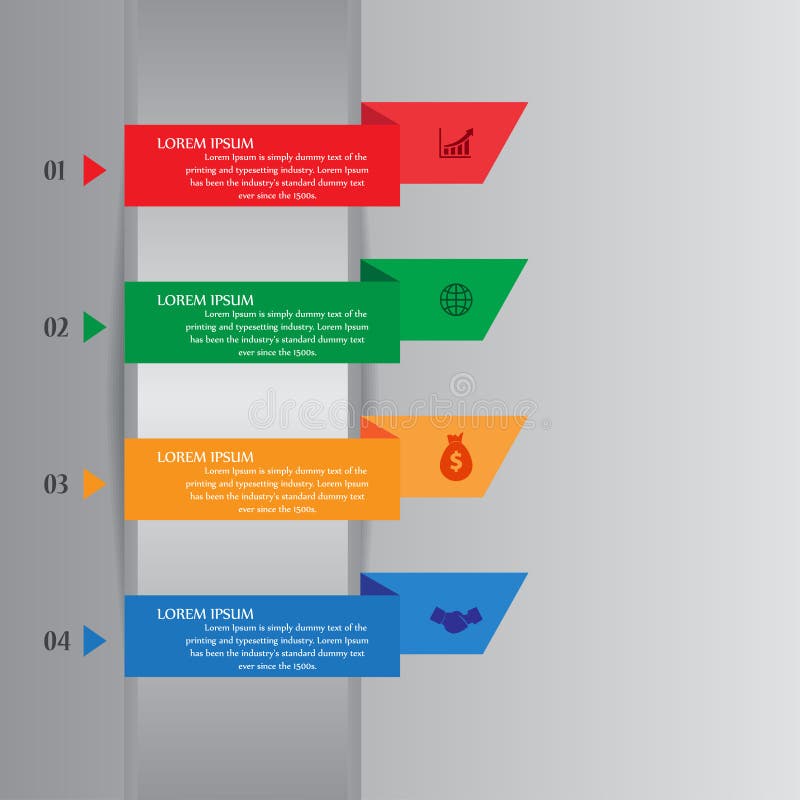 01

LOREM IPSUM
Lorem Ipsum is simply dummy text of the printing and typesetting industry. Lorem Ipsum has been the industry's standard dummy text ever since the 1500s.

02

LOREM IPSUM
Lorem Ipsum is simply dummy text of the printing and typesetting industry. Lorem Ipsum has been the industry's standard dummy text ever since the 1500s.

dreamstime

03

LOREM IPSUM
Lorem Ipsum is simply dummy text of the printing and typesetting industry. Lorem Ipsum has been the industry's standard dummy text ever since the 1500s.

$

04

LOREM IPSUM
Lorem Ipsum is simply dummy text of the printing and typesetting industry. Lorem Ipsum has been the industry's standard dummy text ever since the 1500s.