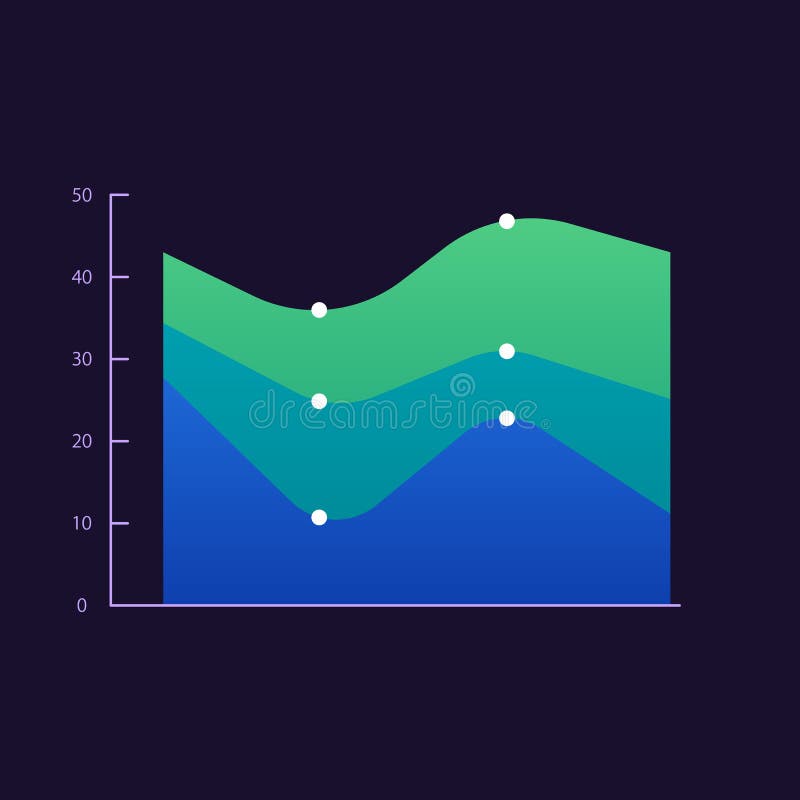 50
40
30
20
10
0
dreamstime