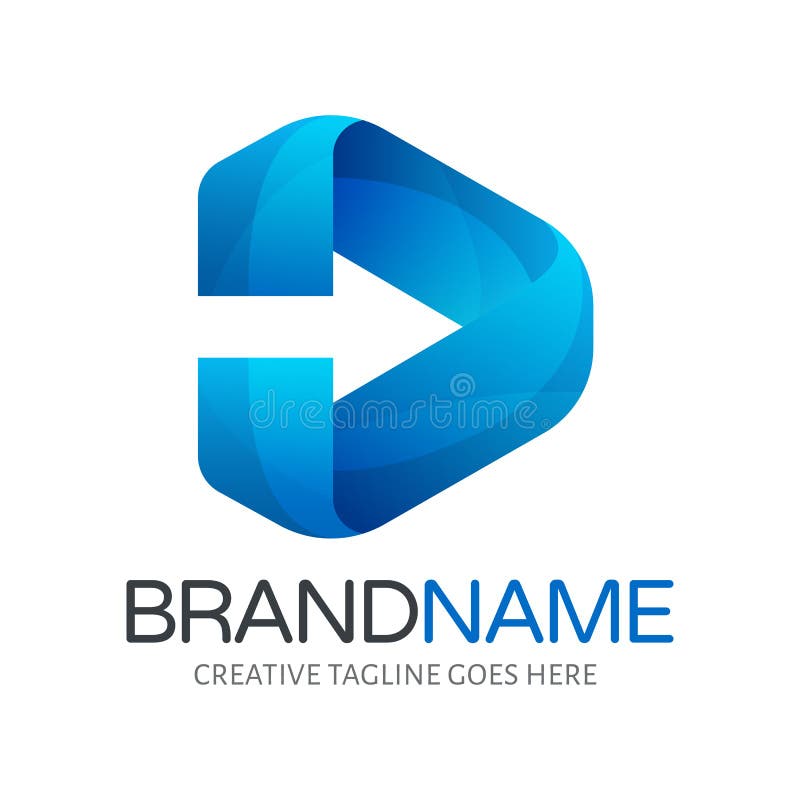 dreamstime

BRANDNAME
CREATIVE TAGLINE GOES HERE