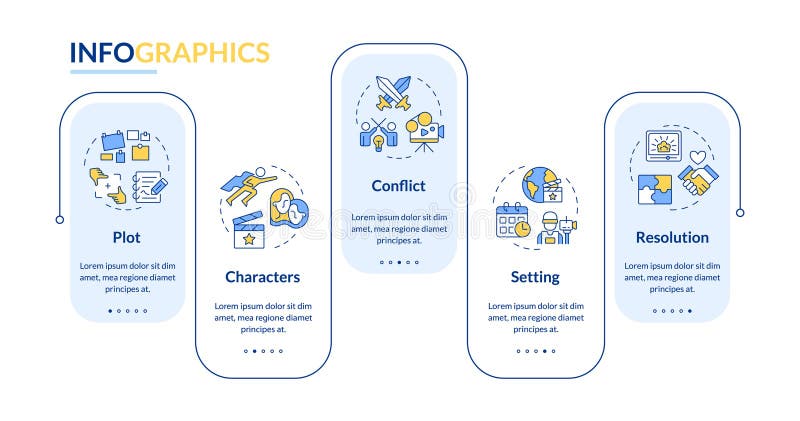 INFOGRAPHICS

Plot

Lorem ipsum dolor sit dim amet, mea regione diamet principes at.

Characters

Lorem ipsum dolor sit dim amet, mea regione diamet principes at.

Conflict

Lorem ipsum dolor sit dim amet, mea regione diamet principes at.

Setting

Lorem ipsum dolor sit dim amet, mea regione diamet principes at.

Resolution

Lorem ipsum dolor sit dim amet, mea regione diamet principes at.