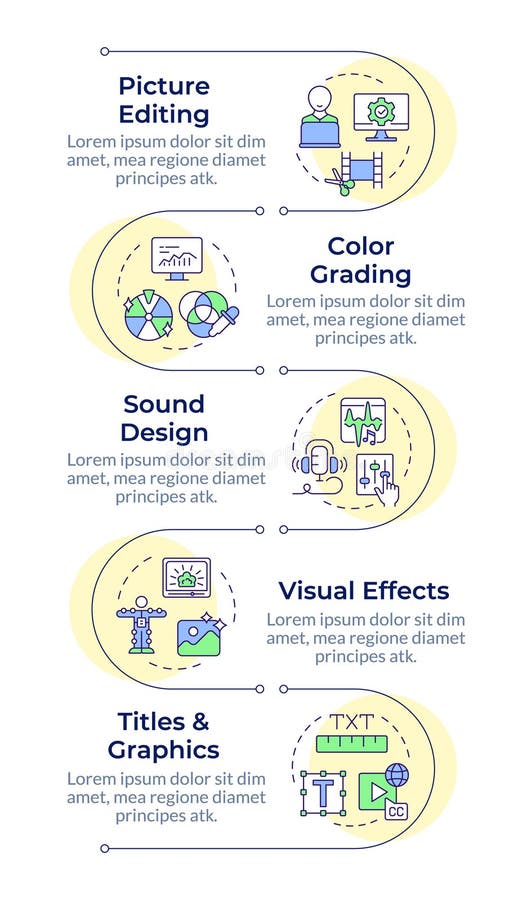 Picture Editing

Lorem ipsum dolor sit dim amet, mea regione diamet principes atk.

Color Grading

Lorem ipsum dolor sit dim amet, mea regione diamet principes atk.

Sound Design

Lorem ipsum dolor sit dim amet, mea regione diamet principes atk.

Visual Effects

Lorem ipsum dolor sit dim amet, mea regione diamet principes atk.

Titles & Graphics

Lorem ipsum dolor sit dim amet, mea regione diamet principes atk.

TXT

T

CC