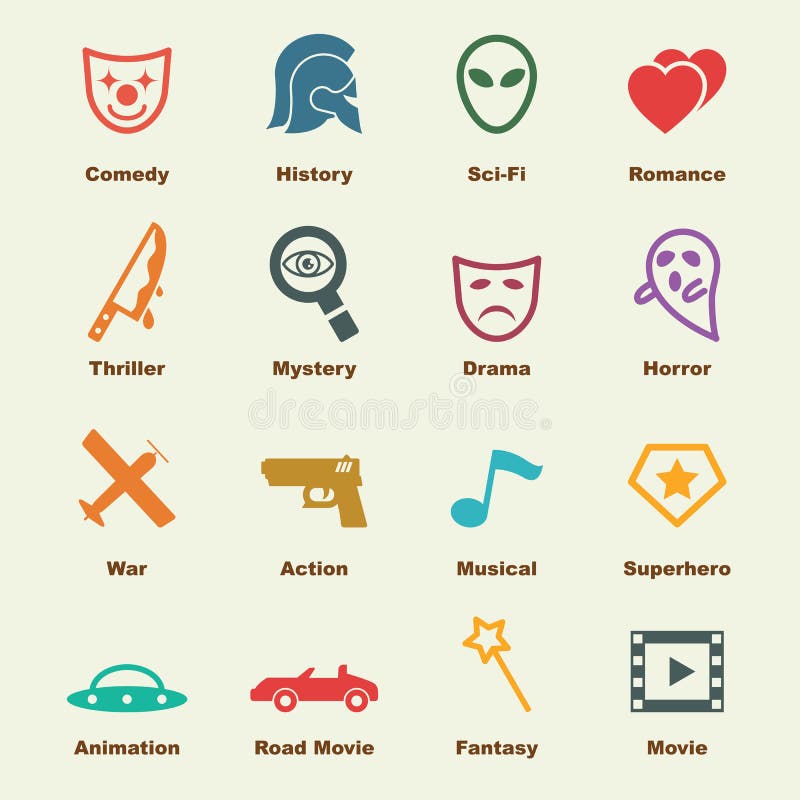 Comedy
History
Sci-Fi
Romance

Thriller
Mystery
Drama
Horror

dreamstime

War
Action
Musical
Superhero

Animation
Road Movie
Fantasy
Movie