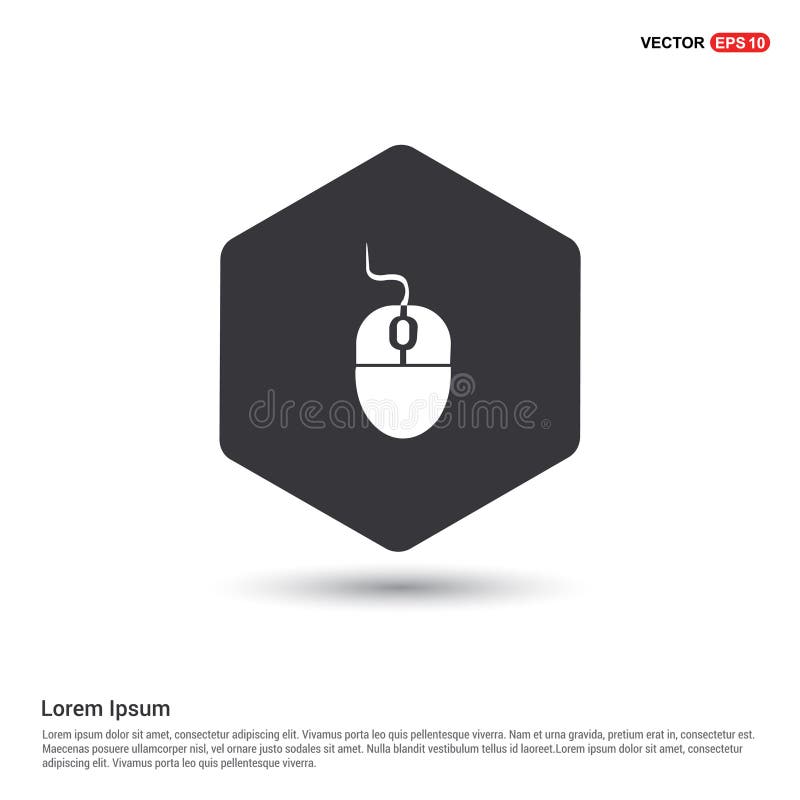 VECTOR EPS 10

dreamstime®

Lorem Ipsum

Lorem ipsum dolor sit amet, consectetur adipiscing elit. Vivamus porta leo quis pellentesque viverra. Nam et urna gravida, pretium erat in, consectetur est. Maecenas posuere ullamcorper nisl, vel ornare justo sodales sit amet. Nulla blandit vestibulum tellus id laoreet.Lorem ipsum dolor sit amet, consectetur adipiscing elit. Vivamus porta leo quis pellentesque viverra.