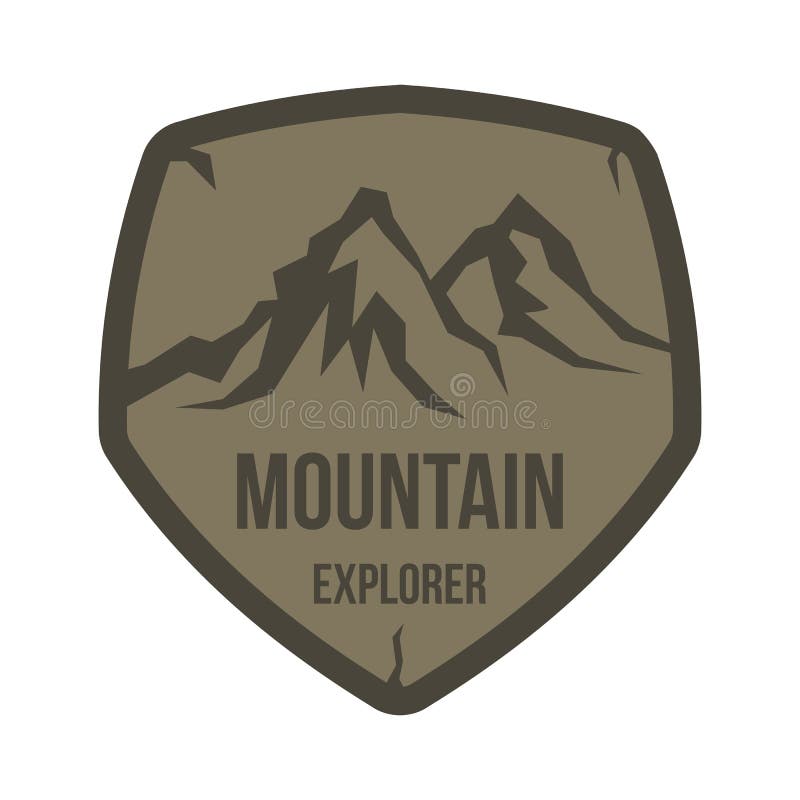 dreamstime

MOUNTAIN

EXPLORER