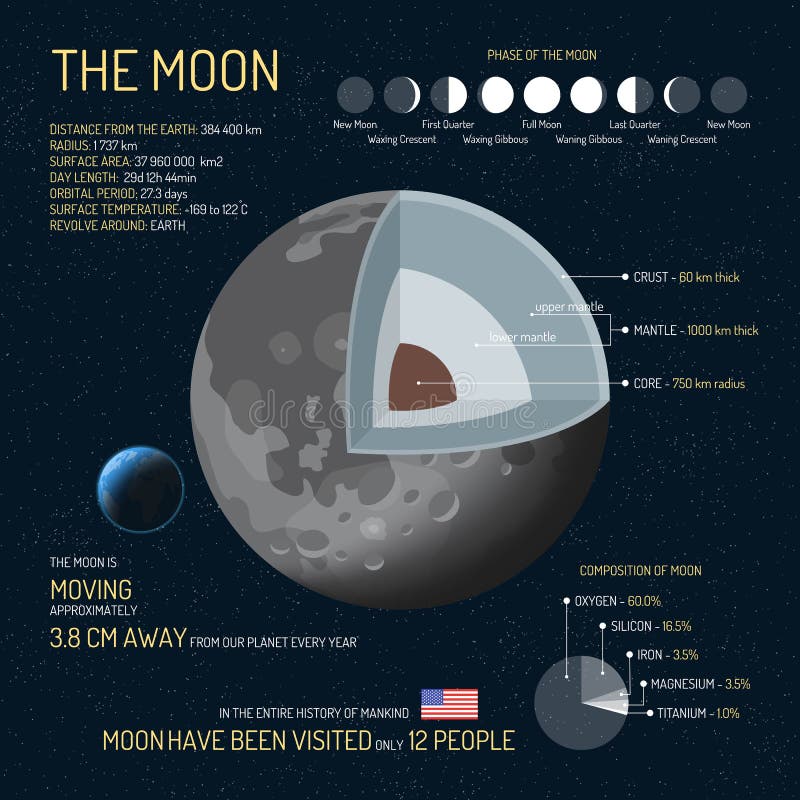 THE MOON

DISTANCE FROM THE EARTH: 384 400 km
RADIUS: 1 737 km
SURFACE AREA: 37 960 000 km2
DAY LENGTH: 29d 12h 44min
ORBITAL PERIOD: 27.3 days
SURFACE TEMPERATURE: -169 to 122 °C
REVOLVE AROUND: EARTH

PHASE OF THE MOON

New Moon
Waxing Crescent
First Quarter
Waxing Gibbous
Full Moon
Waning Gibbous
Last Quarter
Waning Crescent
New Moon

CRUST - 60 km thick
upper mantle
lower mantle
MANTLE - 1000 km thick
CORE - 750 km radius

dreamstime

THE MOON IS
MOVING
APPROXIMATELY
3.8 CM AWAY FROM OUR PLANET EVERY YEAR

COMPOSITION OF MOON
OXYGEN - 60.0%
SILICON - 16.5%
IRON - 3.5%
MAGNESIUM - 3.5%
TITANIUM - 1.0%

IN THE ENTIRE HISTORY OF MANKIND
MOON HAVE BEEN VISITED ONLY 12 PEOPLE