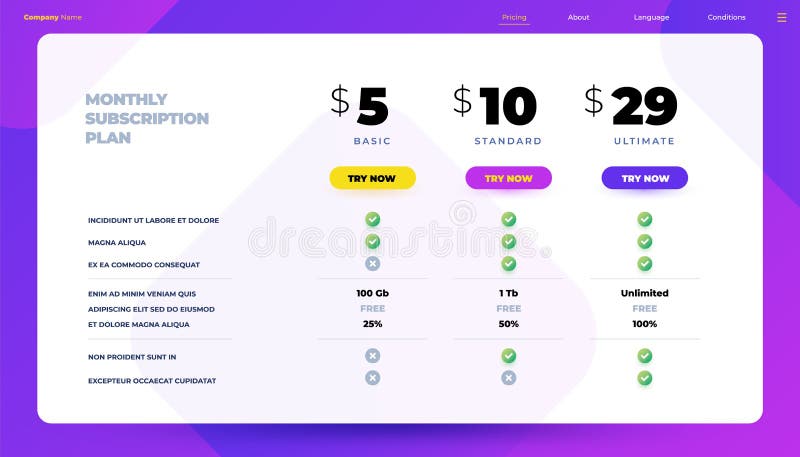 Company Name

Pricing About Language Conditions

MONTHLY SUBSCRIPTION PLAN

| | $ 5 BASIC | $ 10 STANDARD | $ 29 ULTIMATE |
|---|---|---|---|
| | TRY NOW | TRY NOW | TRY NOW |
| INCIDIDUNT UT LABORE ET DOLORE | ✓ | ✓ | ✓ |
| MAGNA ALIQUA | ✓ | ✓ | ✓ |
| EX EA COMMODO CONSEQUAT | ✗ | ✓ | ✓ |
| ENIM AD MINIM VENIAM QUIS | 100 Gb | 1 Tb | Unlimited |
| ADIPISCING ELIT SED DO EIUSMOD | FREE | FREE | FREE |
| ET DOLORE MAGNA ALIQUA | 25% | 50% | 100% |
| NON PROIDENT SUNT IN | ✗ | ✓ | ✓ |
| EXCEPTEUR OCCAECAT CUPIDATAT | ✗ | ✗ | ✓ |

dreamstime