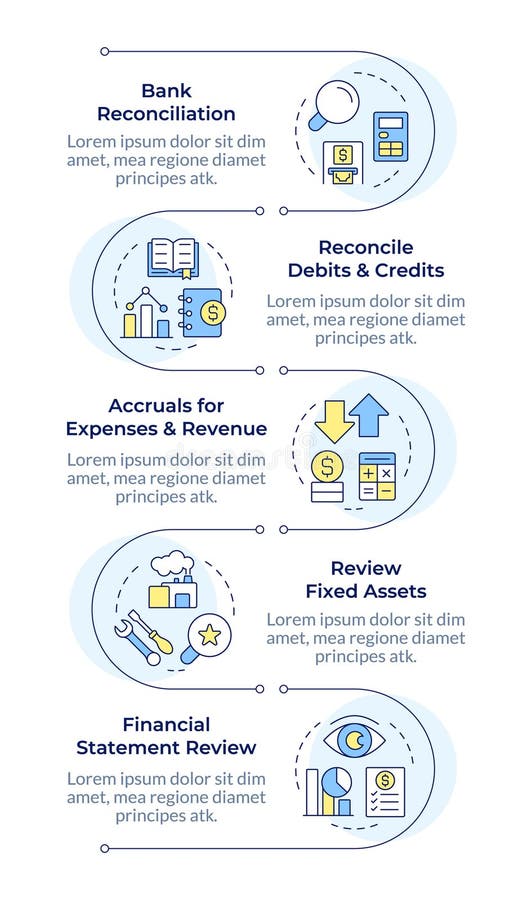 Bank Reconciliation
Lorem ipsum dolor sit dim amet, mea regione diamet principes atk.

Reconcile Debits & Credits
Lorem ipsum dolor sit dim amet, mea regione diamet principes atk.

Accruals for Expenses & Revenue
Lorem ipsum dolor sit dim amet, mea regione diamet principes atk.

Review Fixed Assets
Lorem ipsum dolor sit dim amet, mea regione diamet principes atk.

Financial Statement Review
Lorem ipsum dolor sit dim amet, mea regione diamet principes atk.