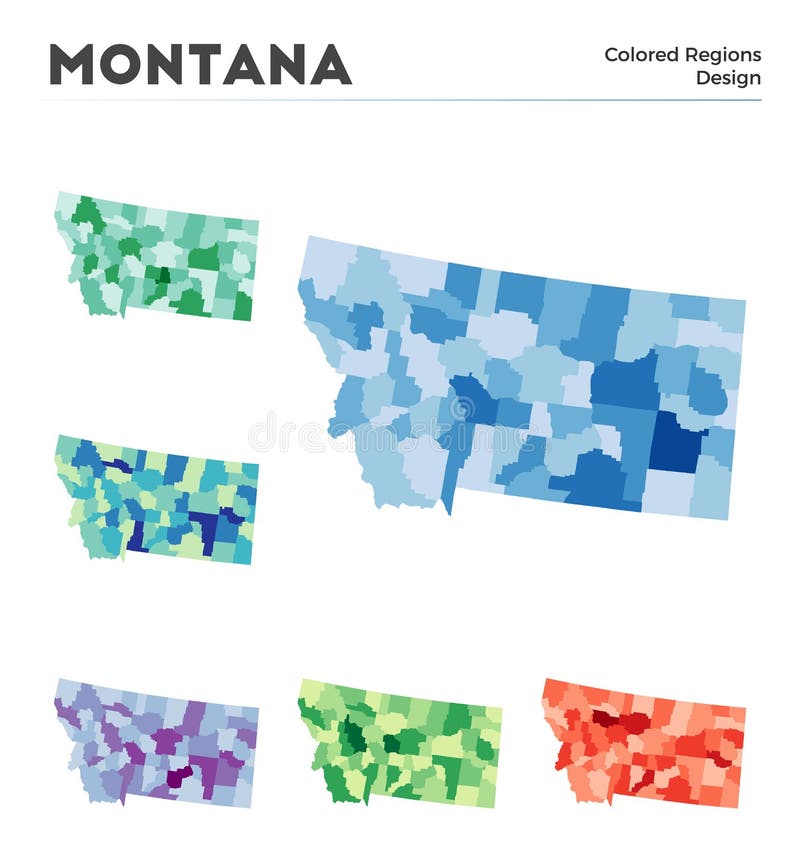 MONTANA

Colored Regions
Design

dreamstime