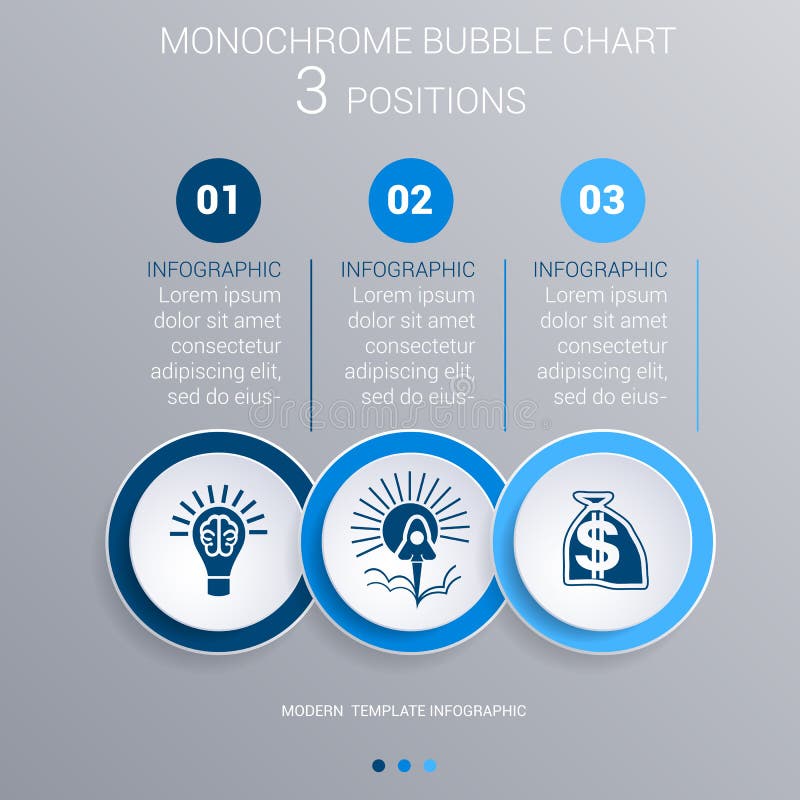 MONOCHROME BUBBLE CHART
3 POSITIONS

01

INFOGRAPHIC
Lorem ipsum dolor sit amet consectetur adipiscing elit, sed do eius-

02

INFOGRAPHIC
Lorem ipsum dolor sit amet consectetur adipiscing elit, sed do eius-

03

INFOGRAPHIC
Lorem ipsum dolor sit amet consectetur adipiscing elit, sed do eius-

dreamstime

$

MODERN TEMPLATE INFOGRAPHIC