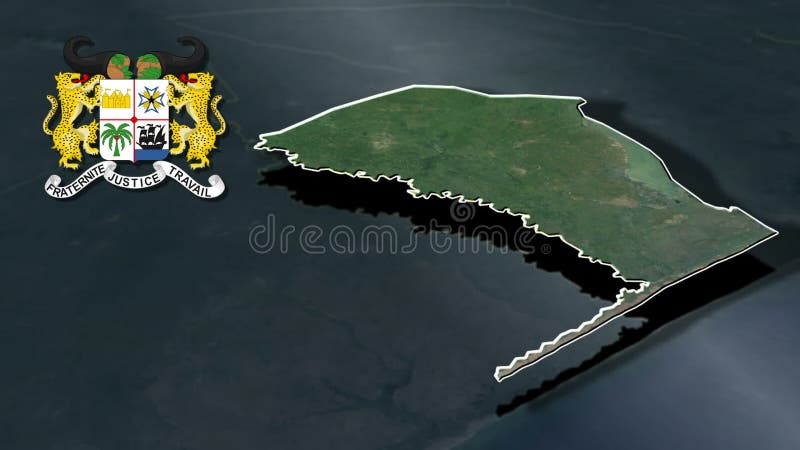 FRATERNITE JUSTICE TRAVAIL

dreamstime