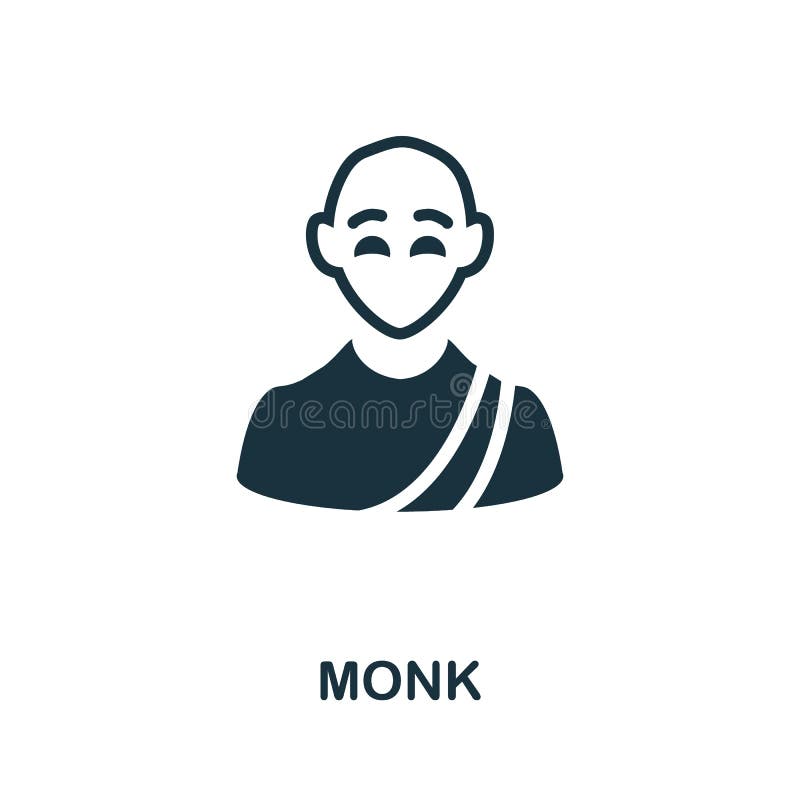 dreamstime

MONK