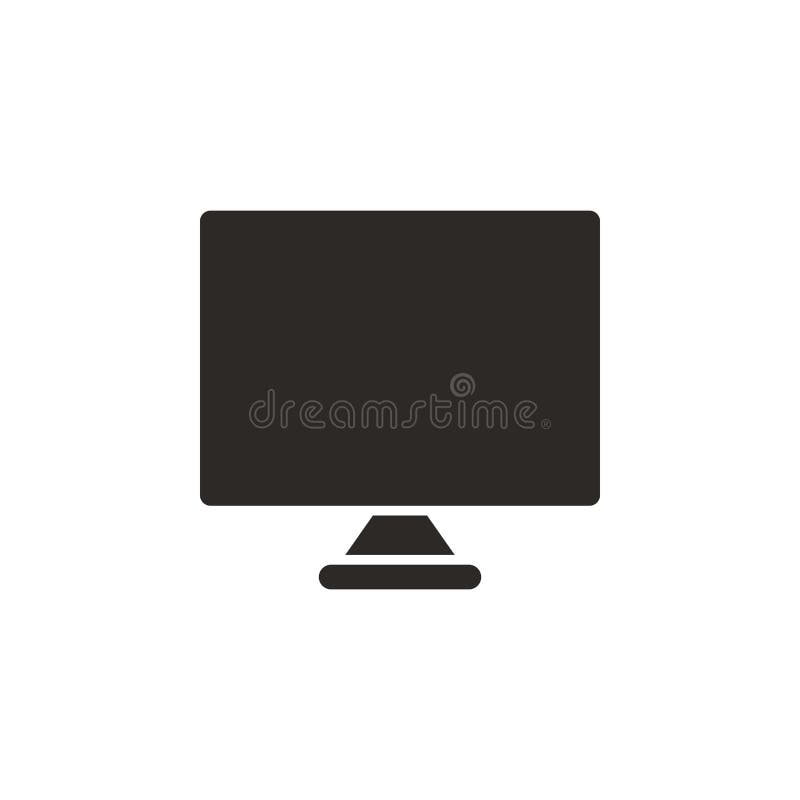 dreamstime®