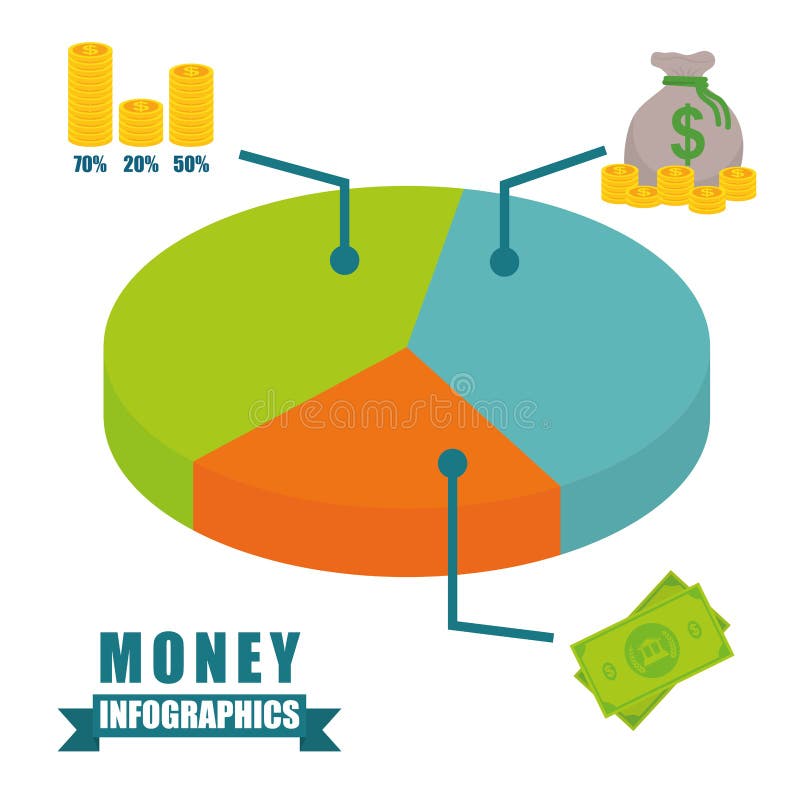 70% 20% 50%

$

dreamstime

MONEY
INFOGRAPHICS