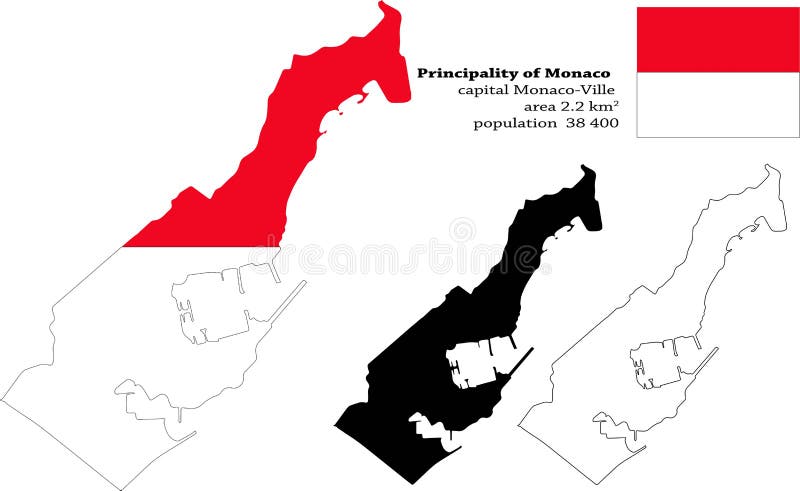 Principality of Monaco
capital Monaco-Ville
area 2.2 km$^2$
population 38 400

dreamstime