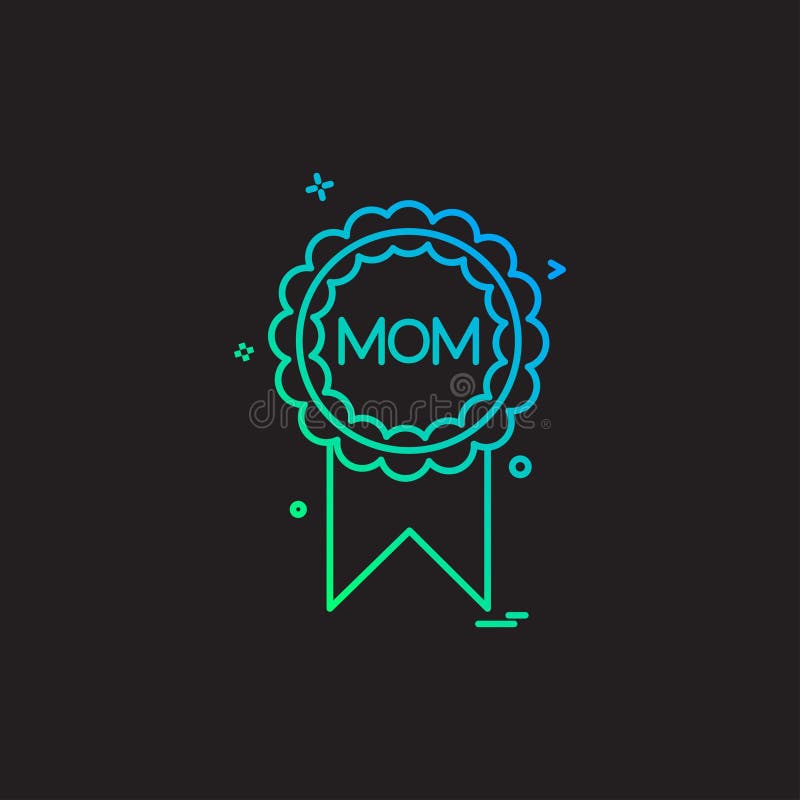 MOM

dreamstime