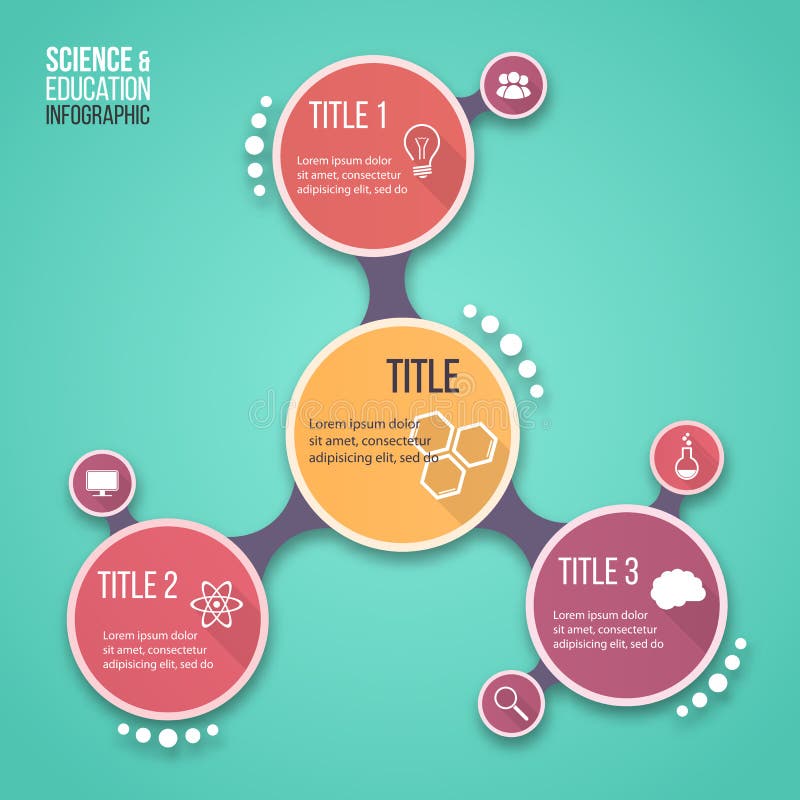 SCIENCE & EDUCATION INFOGRAPHIC

TITLE 1

Lorem ipsum dolor sit amet, consectetur adipisicing elit, sed do

TITLE

Lorem ipsum dolor sit amet, consectetur adipisicing elit, sed do

TITLE 2

Lorem ipsum dolor sit amet, consectetur adipisicing elit, sed do

TITLE 3

Lorem ipsum dolor sit amet, consectetur adipisicing elit, sed do