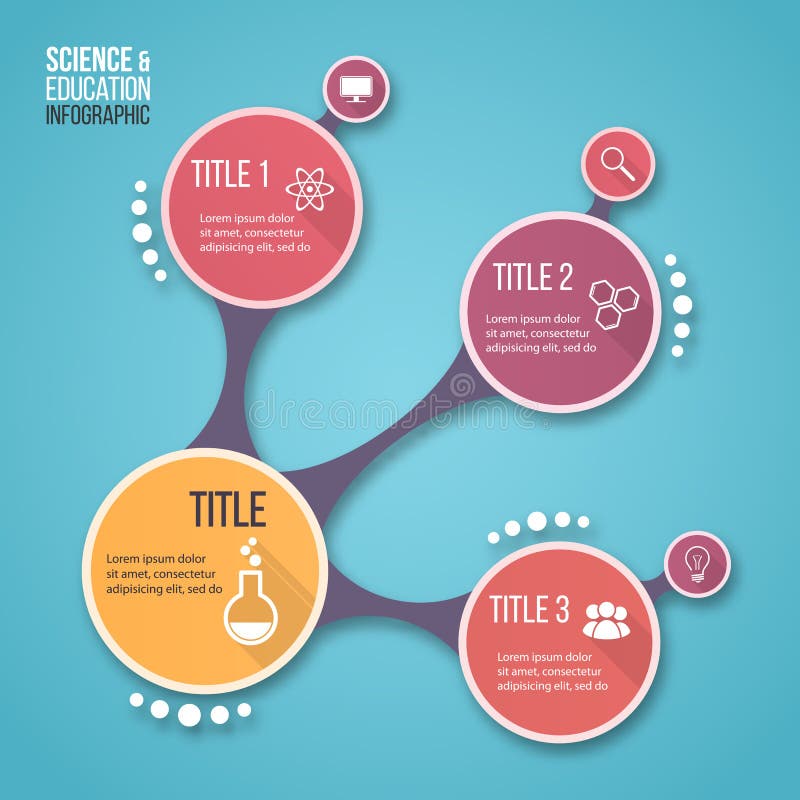 SCIENCE & EDUCATION INFOGRAPHIC

TITLE 1

Lorem ipsum dolor sit amet, consectetur adipisicing elit, sed do

TITLE 2

Lorem ipsum dolor sit amet, consectetur adipisicing elit, sed do

dreamstime

TITLE

Lorem ipsum dolor sit amet, consectetur adipisicing elit, sed do

TITLE 3

Lorem ipsum dolor sit amet, consectetur adipisicing elit, sed do