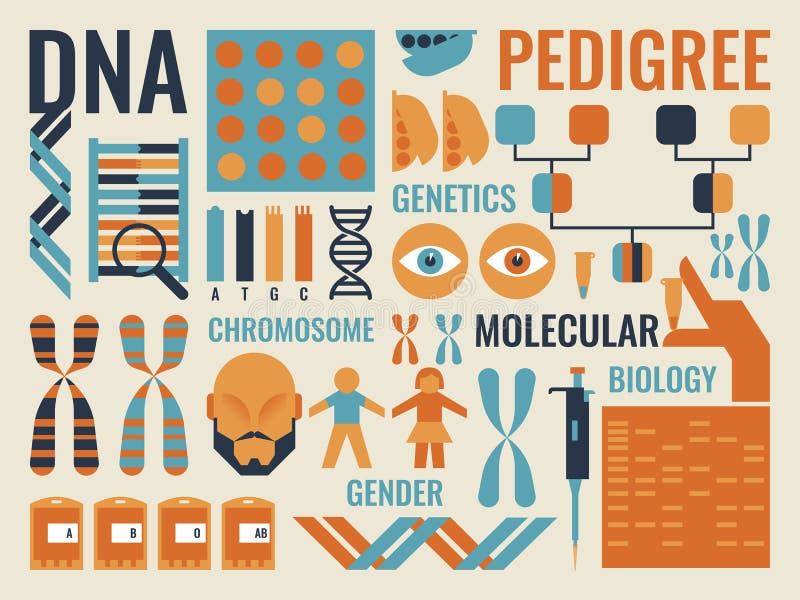 DNA

PEDIGREE

GENETICS

A T G C

CHROMOSOME

MOLECULAR

BIOLOGY

GENDER

A B O AB