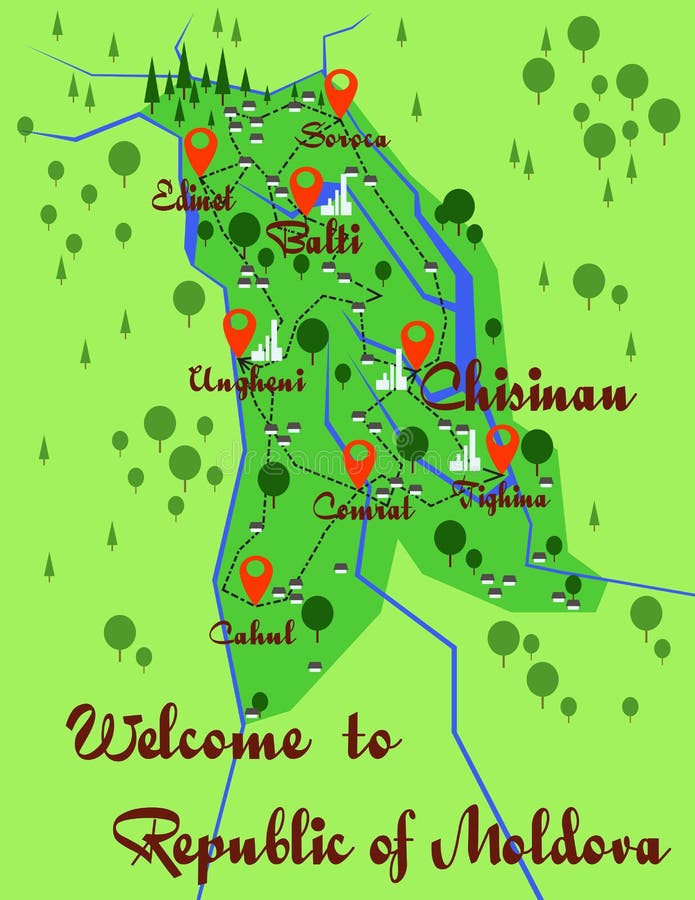 Soroca
Edinet
Balti
Ungheni
Chisinau
Comrat
Tighina
Cahul

Welcome to
Republic of Moldova