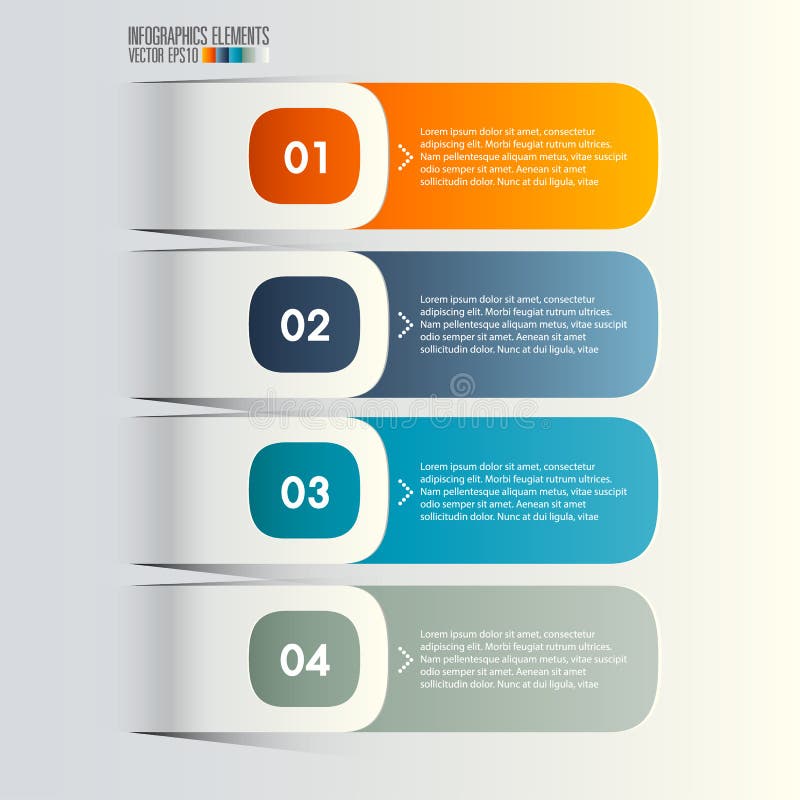 INFOGRAPHICS ELEMENTS
VECTOR EPS10

01

Lorem ipsum dolor sit amet, consectetur adipiscing elit. Morbi feugiat rutrum ultrices. Nam pellentesque aliquam metus, vitae suscipit odio semper sit amet. Aenean sit amet sollicitudin dolor. Nunc at dui ligula, vitae

02

Lorem ipsum dolor sit amet, consectetur adipiscing elit. Morbi feugiat rutrum ultrices. Nam pellentesque aliquam metus, vitae suscipit odio semper sit amet. Aenean sit amet sollicitudin dolor. Nunc at dui ligula, vitae

dreamstime

03

Lorem ipsum dolor sit amet, consectetur adipiscing elit. Morbi feugiat rutrum ultrices. Nam pellentesque aliquam metus, vitae suscipit odio semper sit amet. Aenean sit amet sollicitudin dolor. Nunc at dui ligula, vitae

04

Lorem ipsum dolor sit amet, consectetur adipiscing elit. Morbi feugiat rutrum ultrices. Nam pellentesque aliquam metus, vitae suscipit odio semper sit amet. Aenean sit amet sollicitudin dolor. Nunc at dui ligula, vitae