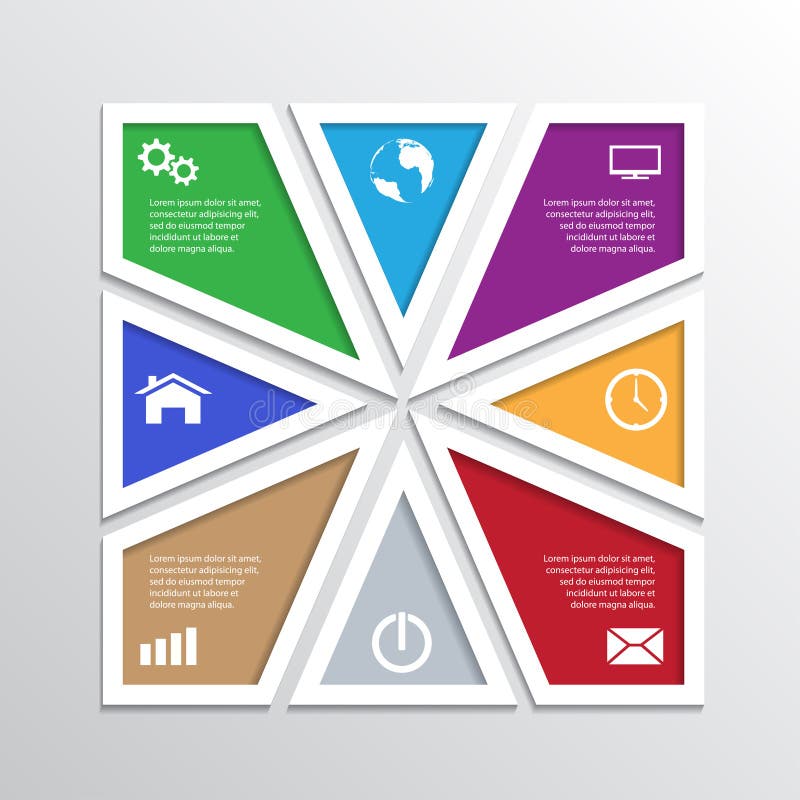 Lorem ipsum dolor sit amet, consectetur adipisicing elit, sed do eiusmod tempor incididunt ut labore et dolore magna aliqua.

Lorem ipsum dolor sit amet, consectetur adipisicing elit, sed do eiusmod tempor incididunt ut labore et dolore magna aliqua.

dreamstime

Lorem ipsum dolor sit amet, consectetur adipisicing elit, sed do eiusmod tempor incididunt ut labore et dolore magna aliqua.

Lorem ipsum dolor sit amet, consectetur adipisicing elit, sed do eiusmod tempor incididunt ut labore et dolore magna aliqua.