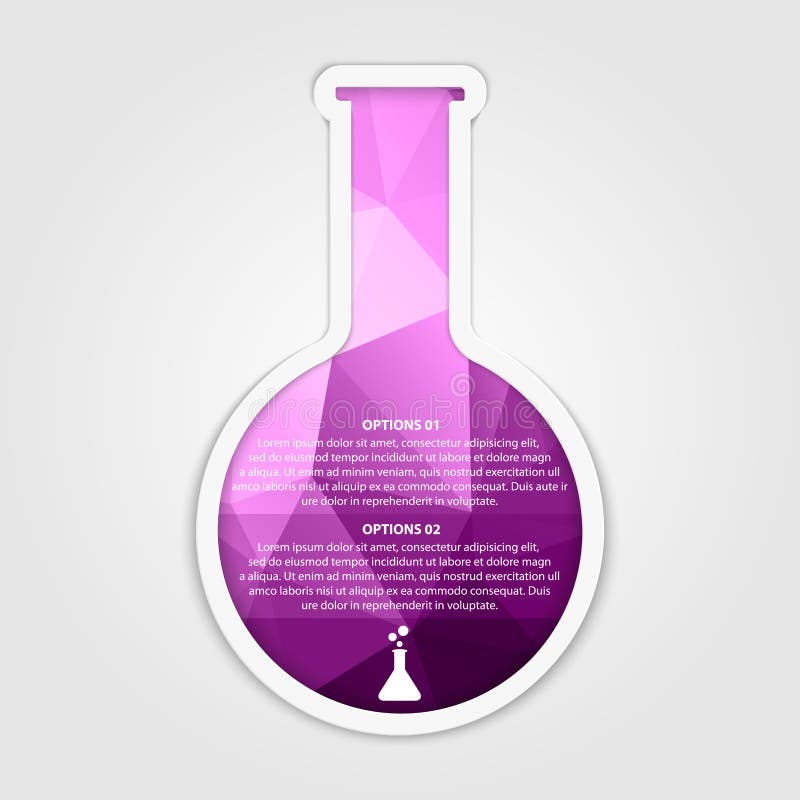 dreamstime

OPTIONS 01
Lorem ipsum dolor sit amet, consectetur adipisicing elit, sed do eiusmod tempor incididunt ut labore et dolore magn a aliqua. Ut enim ad minim veniam, quis nostrud exercitation ull amco laboris nisi ut aliquip ex ea commodo consequat. Duis aute ir ure dolor in reprehenderit in voluptate.

OPTIONS 02
Lorem ipsum dolor sit amet, consectetur adipisicing elit, sed do eiusmod tempor incididunt ut labore et dolore magn a aliqua. Ut enim ad minim veniam, quis nostrud exercitation ull amco laboris nisi ut aliquip ex ea commodo consequat. Duis ure dolor in reprehenderit in voluptate.