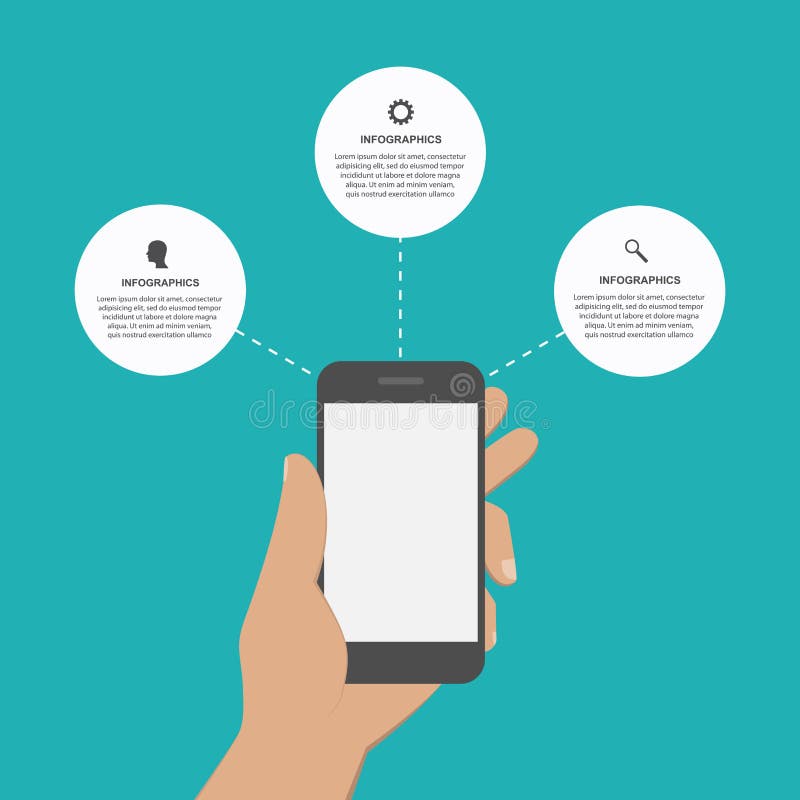 INFOGRAPHICS

Lorem ipsum dolor sit amet, consectetur adipisicing elit, sed do eiusmod tempor incididunt ut labore et dolore magna aliqua. Ut enim ad minim veniam, quis nostrud exercitation ullamco

INFOGRAPHICS

Lorem ipsum dolor sit amet, consectetur adipisicing elit, sed do eiusmod tempor incididunt ut labore et dolore magna aliqua. Ut enim ad minim veniam, quis nostrud exercitation ullamco

INFOGRAPHICS

Lorem ipsum dolor sit amet, consectetur adipisicing elit, sed do eiusmod tempor incididunt ut labore et dolore magna aliqua. Ut enim ad minim veniam, quis nostrud exercitation ullamco

dreamstime