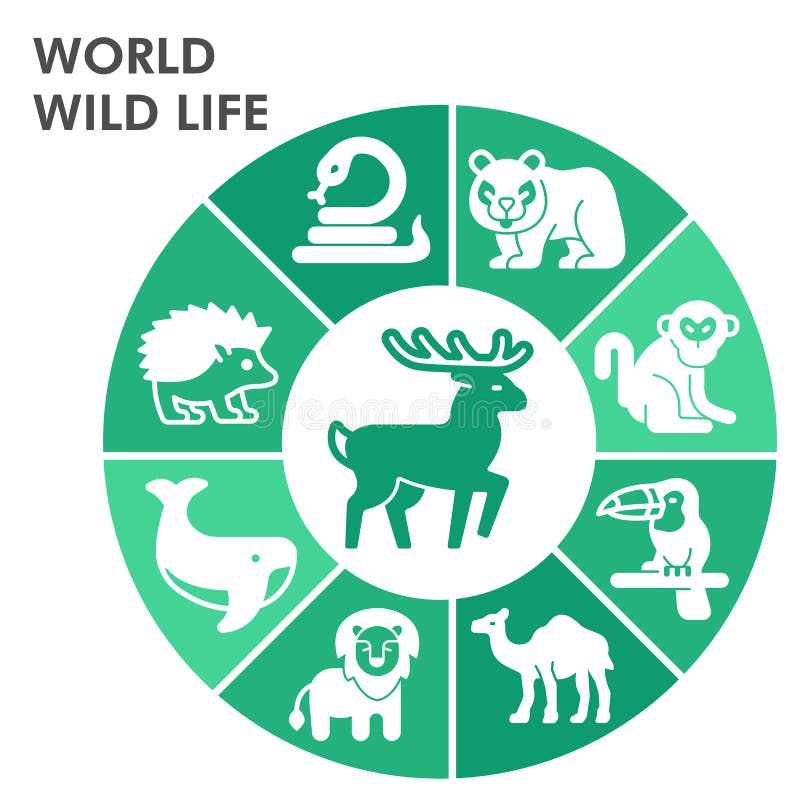 WORLD
WILD LIFE

dreamstime