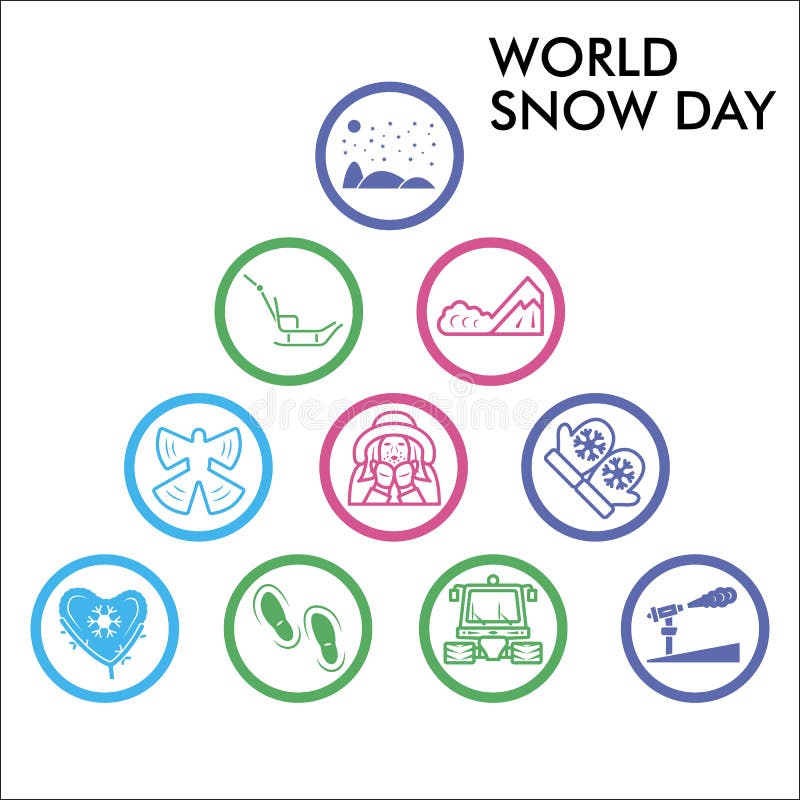 WORLD
SNOW DAY

dreamstime