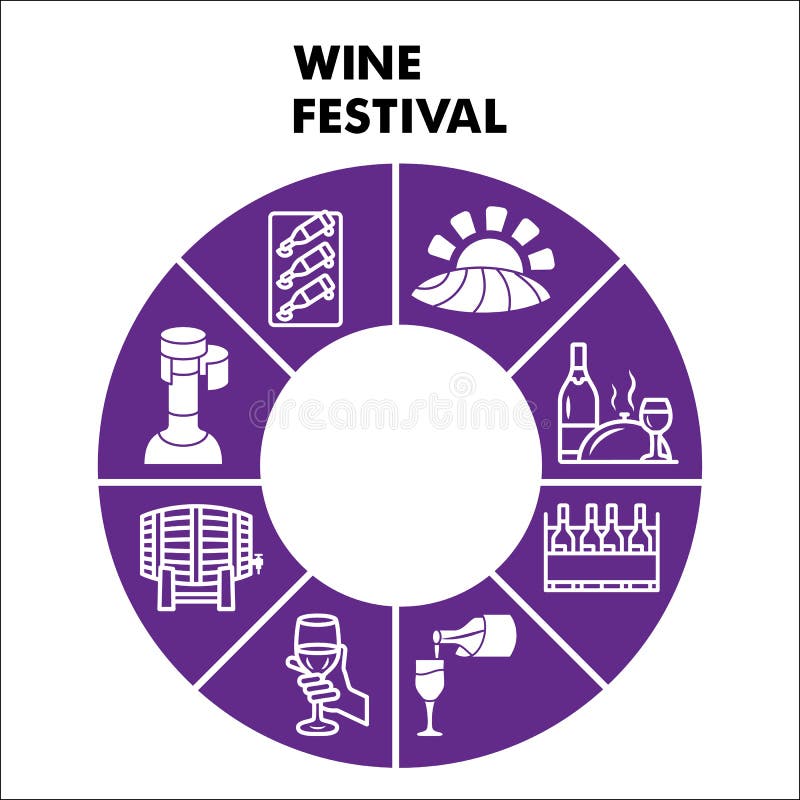 WINE
FESTIVAL

dreamstime