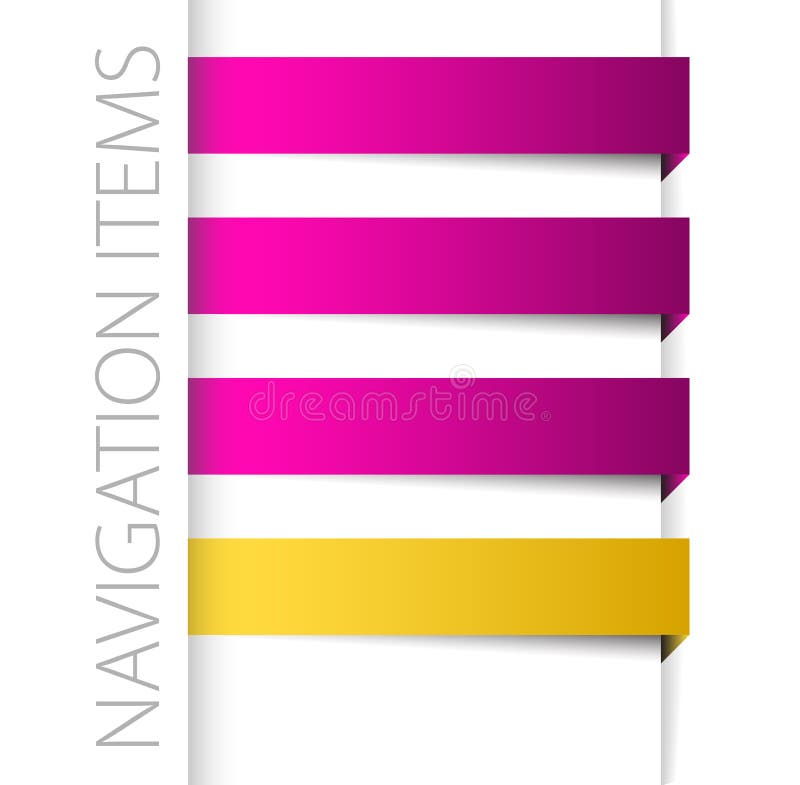 NAVIGATION ITEMS

dreamstime