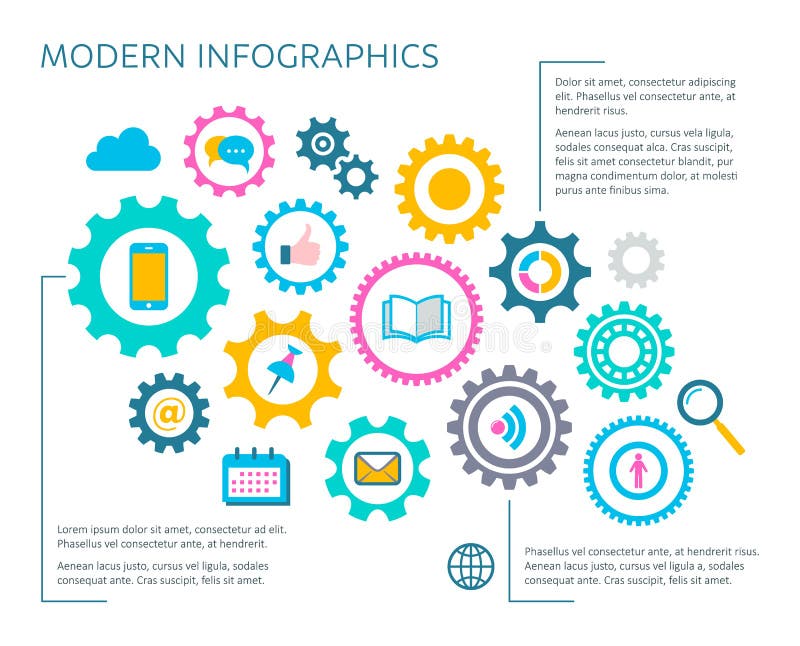 MODERN INFOGRAPHICS

Dolor sit amet, consectetur adipiscing elit. Phasellus vel consectetur ante, at hendrerit risus.

Aenean lacus justo, cursus vela ligula, sodales consequat alca. Cras suscipit, felis sit amet consectetur blandit, pur magna condimentum dolor, at molesti purus ante finibus sima.

@

Lorem ipsum dolor sit amet, consectetur ad elit. Phasellus vel consectetur ante, at hendrerit.

Aenean lacus justo, cursus vel ligula, sodales consequat ante. Cras suscipit, felis sit amet.

Phasellus vel consectetur ante, at hendrerit risus. Aenean lacus justo, cursus vel ligula a, sodales consequat ante. Cras suscipit, felis sit amet.