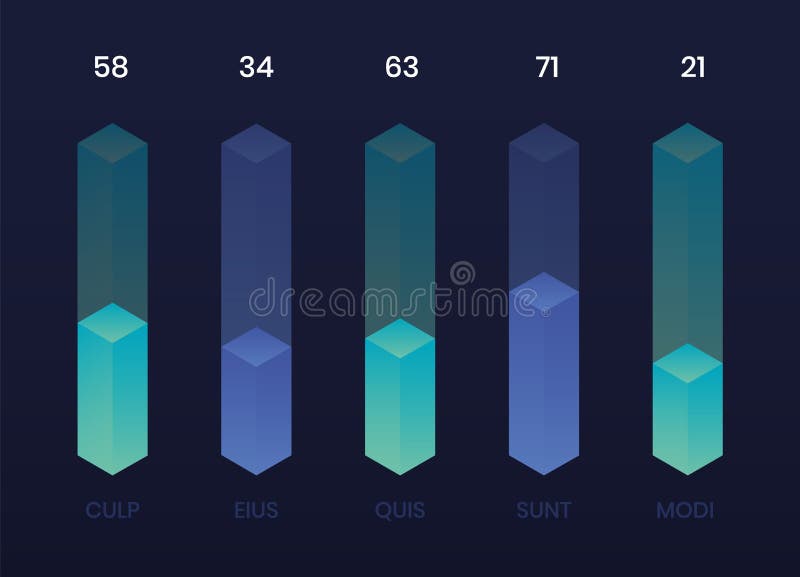 58 34 63 71 21

dreamstime

CULP EIUS QUIS SUNT MODI