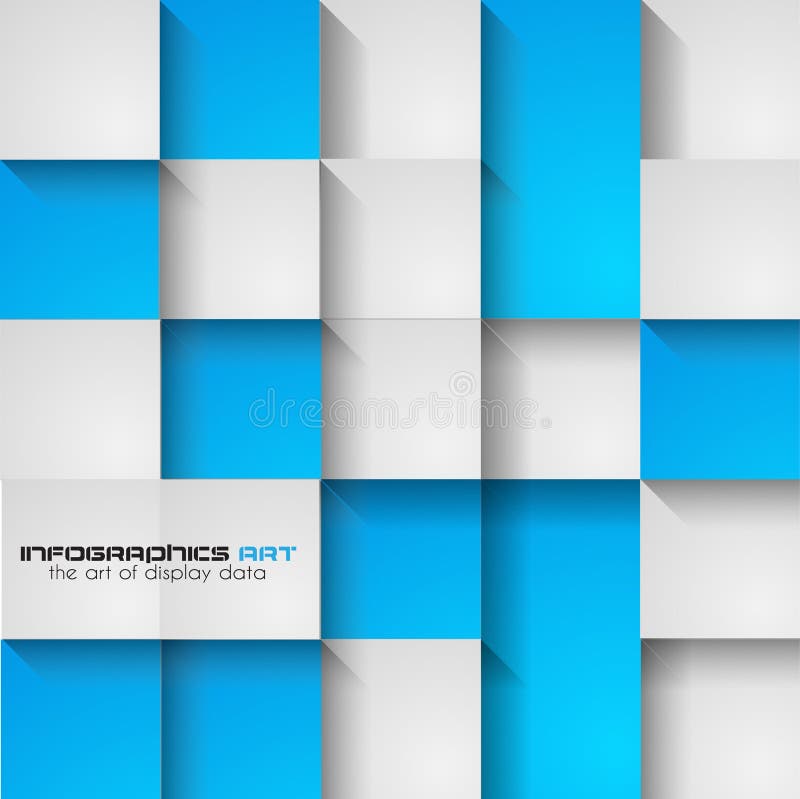 dreamstime

INFOGRAPHICS ART
the art of display data