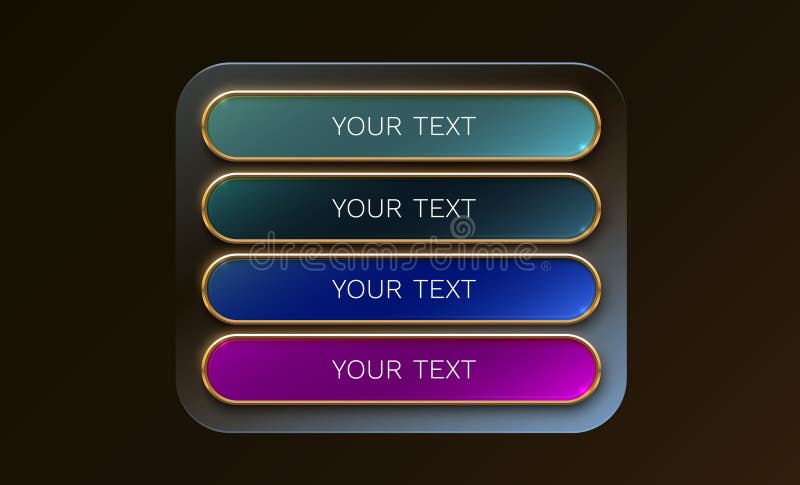 YOUR TEXT

YOUR TEXT

dreamstime

YOUR TEXT

YOUR TEXT